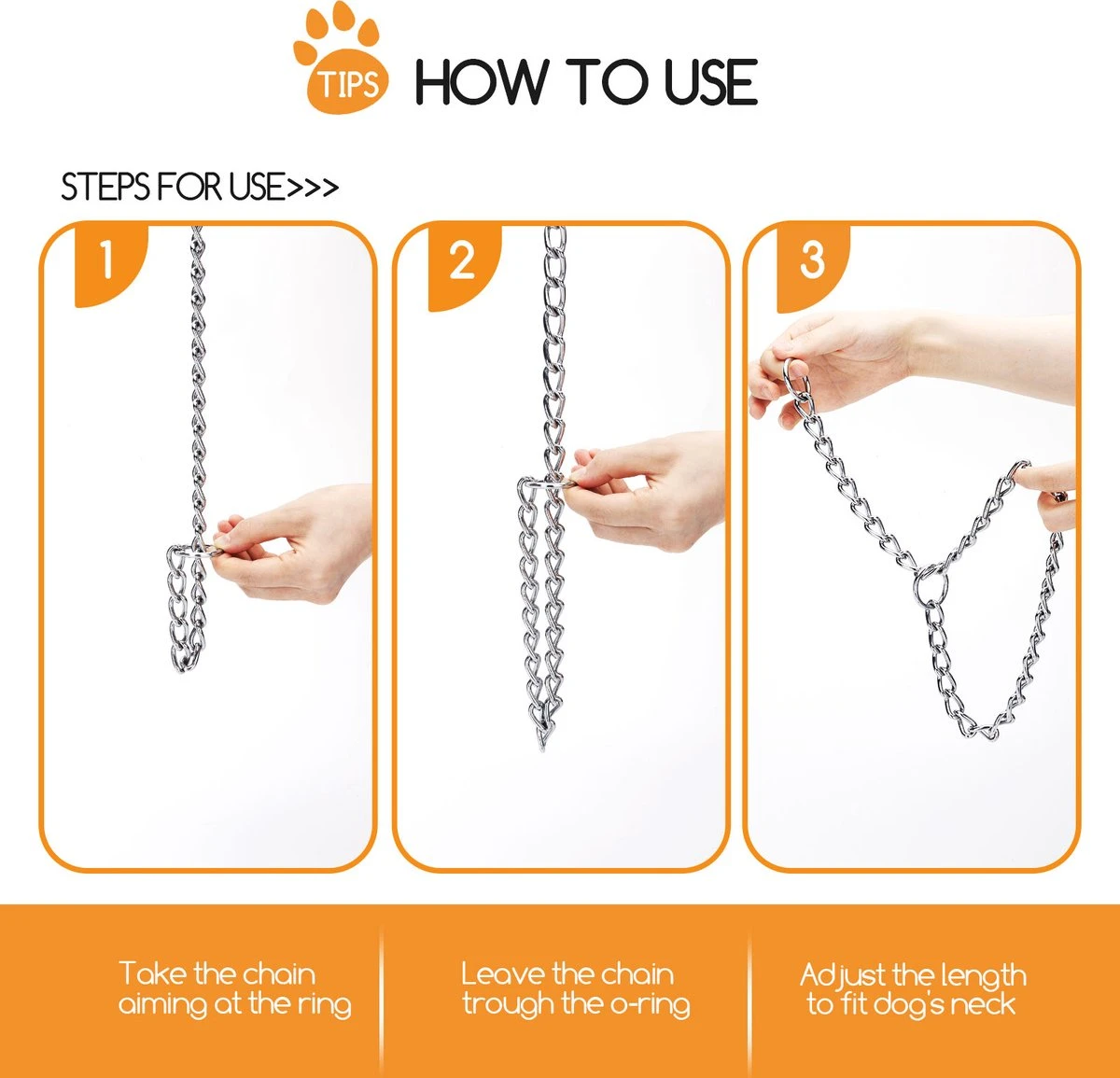 TIPS HOW TO USE

STEPS FOR USE>>>

1

2

3

Take the chain aiming at the ring

Leave the chain trough the o-ring

Adjust the length to fit dog's neck